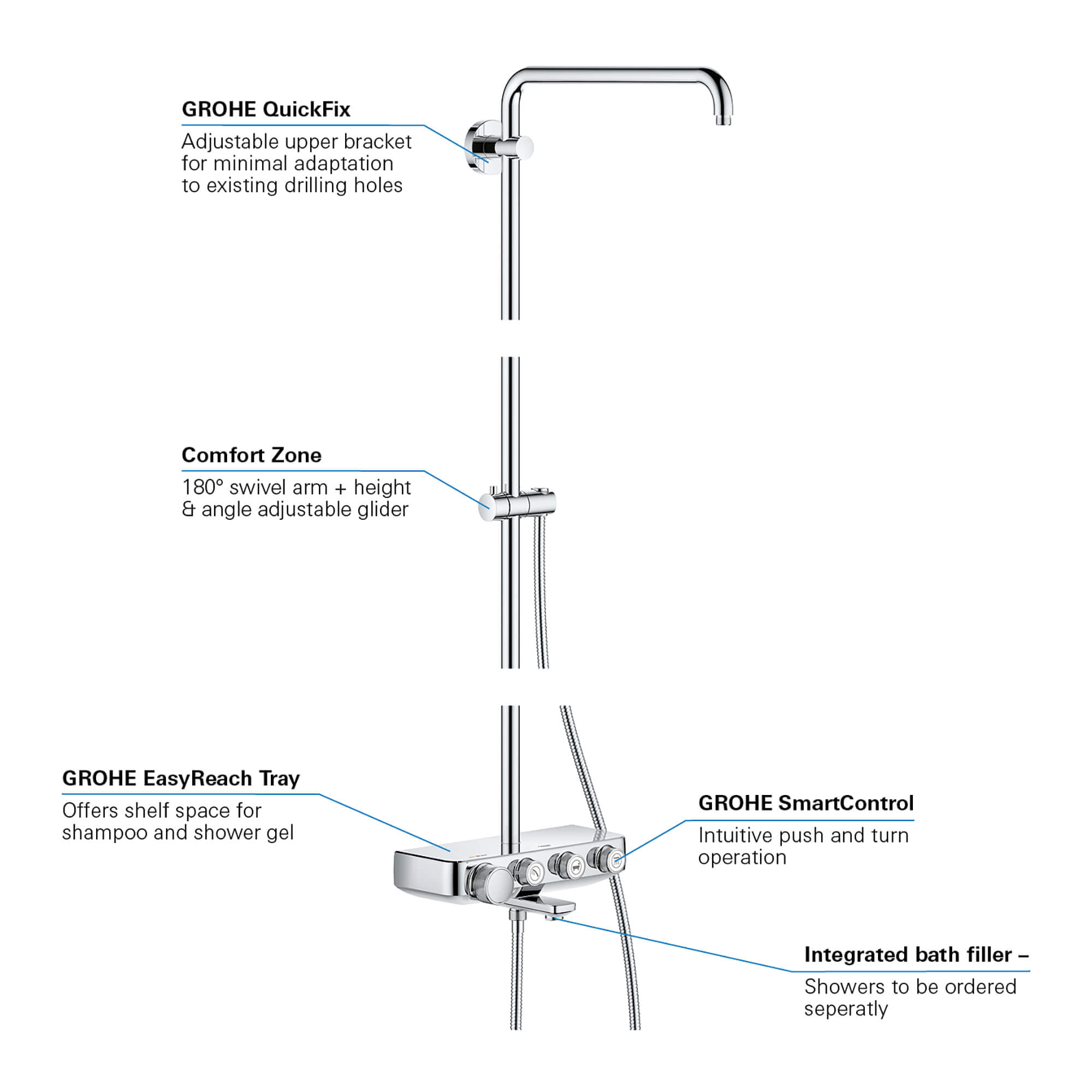 GROHE QuickFix
Adjustable upper bracket for minimal adaptation to existing drilling holes

Comfort Zone
180° swivel arm + height & angle adjustable glider

GROHE EasyReach Tray
Offers shelf space for shampoo and shower gel

GROHE SmartControl
Intuitive push and turn operation

Integrated bath filler –
Showers to be ordered seperatly